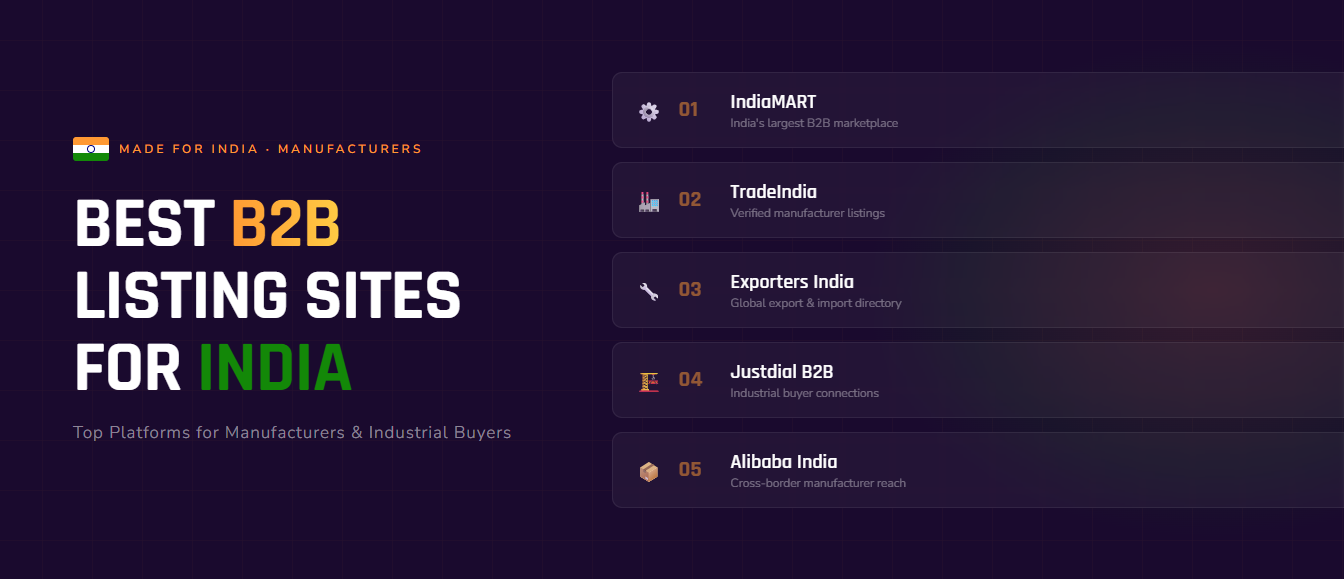 MADE FOR INDIA · MANUFACTURERS

BEST B2B LISTING SITES FOR INDIA

Top Platforms for Manufacturers & Industrial Buyers

01 IndiaMART
India's largest B2B marketplace

02 TradeIndia
Verified manufacturer listings

03 Exporters India
Global export & import directory

04 Justdial B2B
Industrial buyer connections

05 Alibaba India
Cross-border manufacturer reach